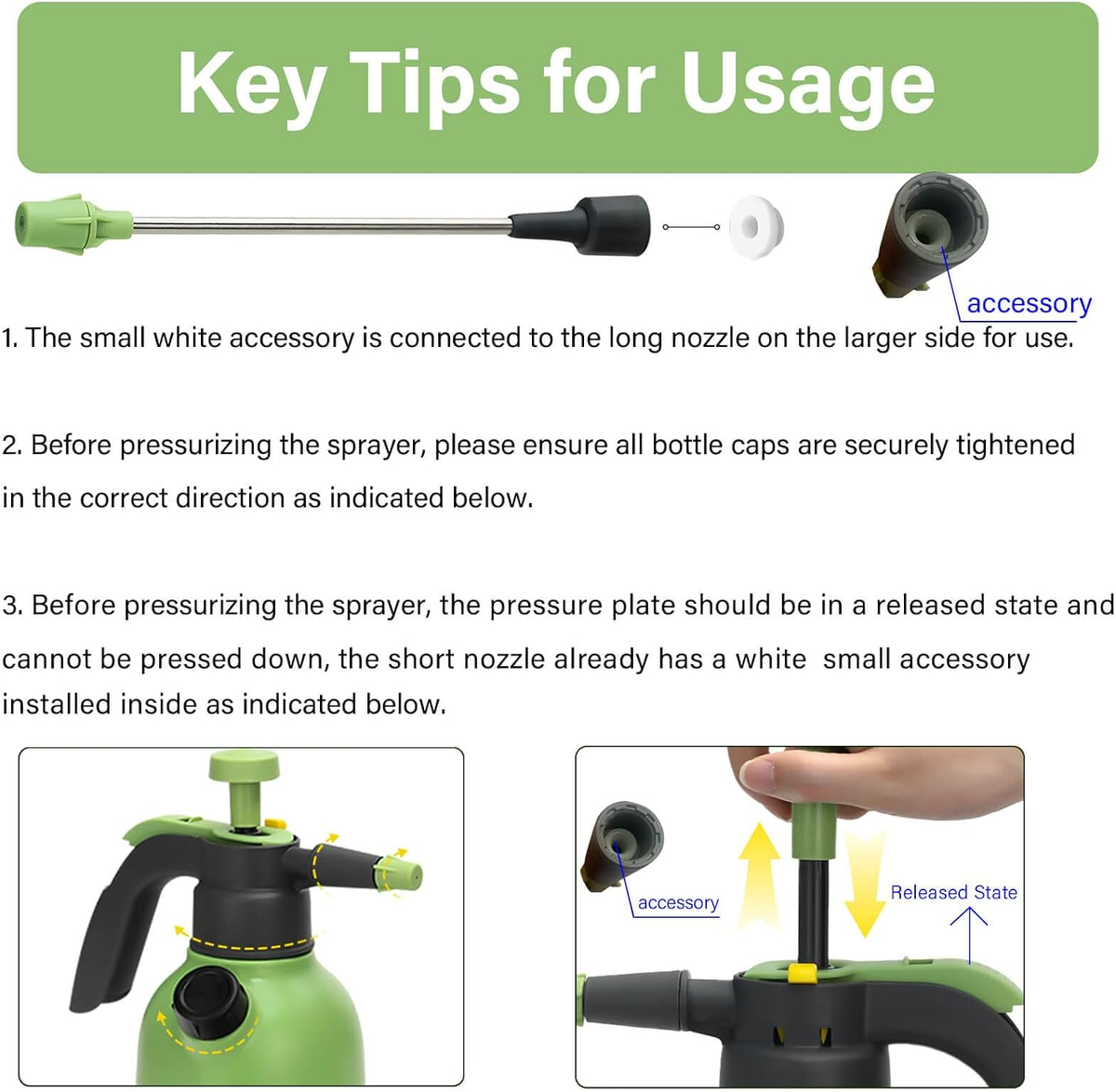 Key Tips for Usage

accessory

1. The small white accessory is connected to the long nozzle on the larger side for use.

2. Before pressurizing the sprayer, please ensure all bottle caps are securely tightened in the correct direction as indicated below.

3. Before pressurizing the sprayer, the pressure plate should be in a released state and cannot be pressed down, the short nozzle already has a white small accessory installed inside as indicated below.

accessory

Released State